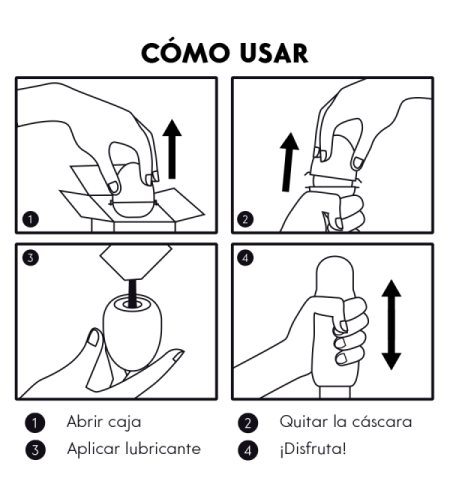 CÓMO USAR

1

2

3

4

1 Abrir caja
2 Quitar la cáscara
3 Aplicar lubricante
4 ¡Disfruta!