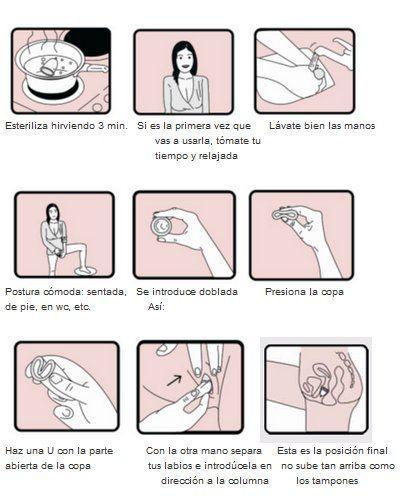 Esteriliza hirviendo 3 min.

Si es la primera vez que vas a usarla, tómate tu tiempo y relajada

Lávate bien las manos

Postura cómoda: sentada, de pie, en wc, etc.

Se introduce doblada Así:

Presiona la copa

Haz una U con la parte abierta de la copa

Con la otra mano separa tus labios e introdúcela en dirección a la columna

Esta es la posición final no sube tan arriba como los tampones